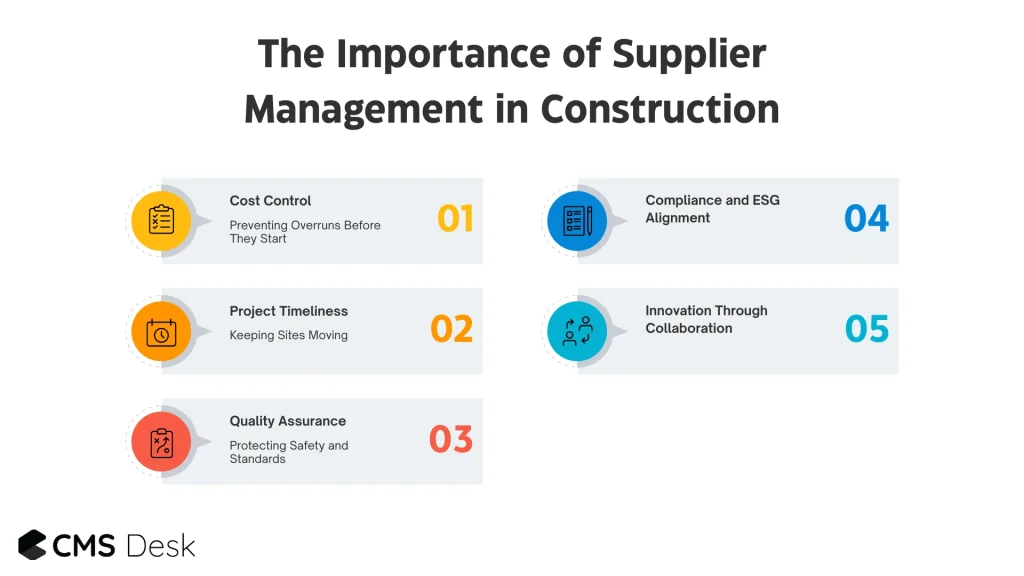 The Importance of Supplier Management in Construction

Cost Control
Preventing Overruns Before They Start
01

Project Timeliness
Keeping Sites Moving
02

Quality Assurance
Protecting Safety and Standards
03

Compliance and ESG Alignment
04

Innovation Through Collaboration
05

CMS Desk